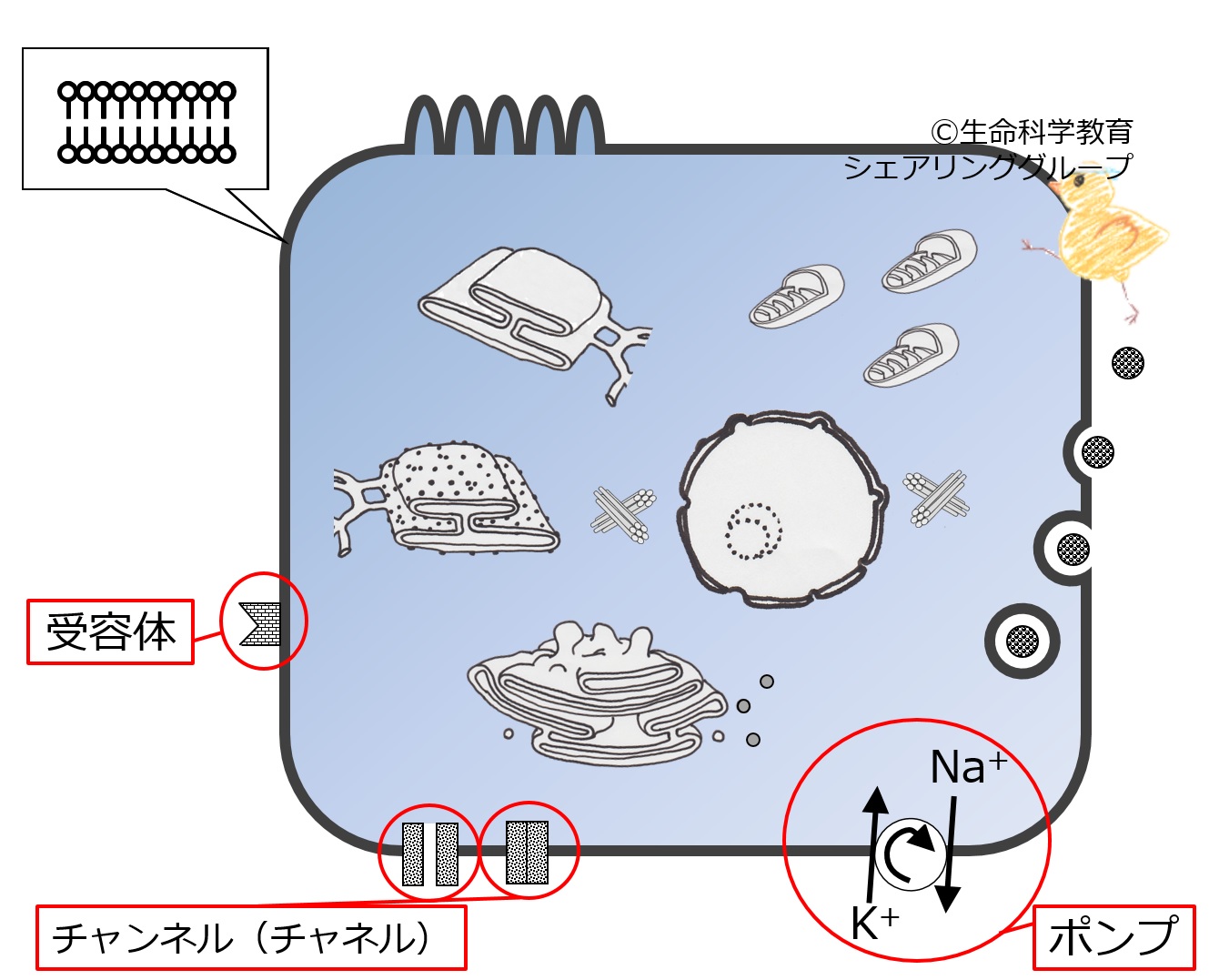 ©生命科学教育
シェアリンググループ

受容体

$Na^+$

$K^+$

チャンネル（チャネル）

ポンプ