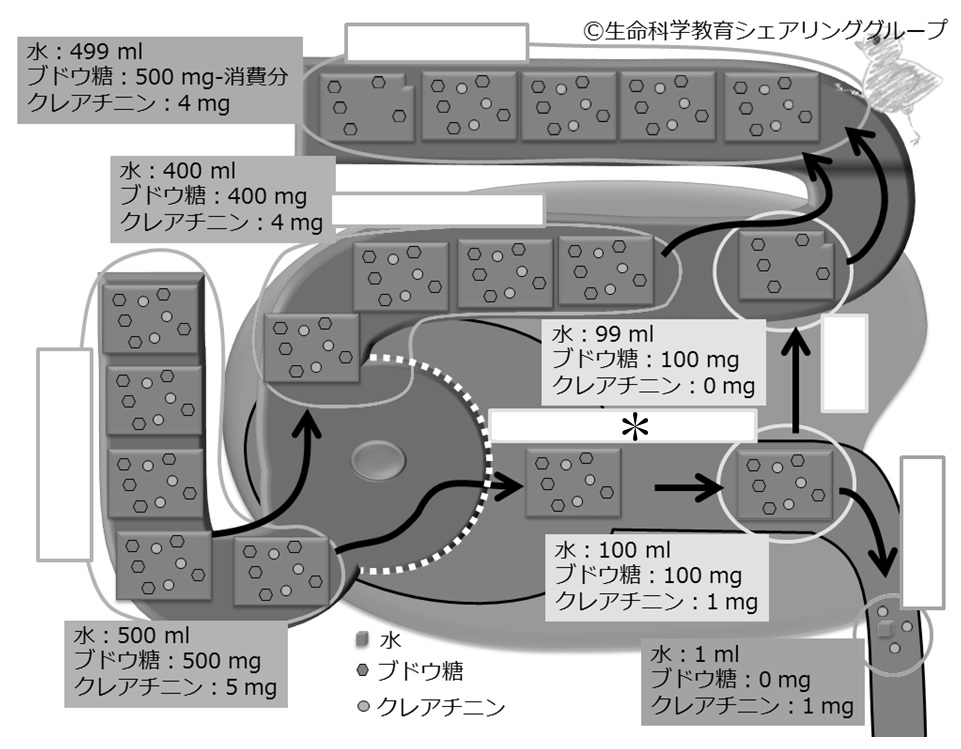 ©生命科学教育シェアリンググループ

水：499 ml
ブドウ糖：500 mg-消費分
クレアチニン：4 mg

水：400 ml
ブドウ糖：400 mg
クレアチニン：4 mg

水：99 ml
ブドウ糖：100 mg
クレアチニン：0 mg

＊

水：100 ml
ブドウ糖：100 mg
クレアチニン：1 mg

水：500 ml
ブドウ糖：500 mg
クレアチニン：5 mg

水
ブドウ糖
クレアチニン

水：1 ml
ブドウ糖：0 mg
クレアチニン：1 mg