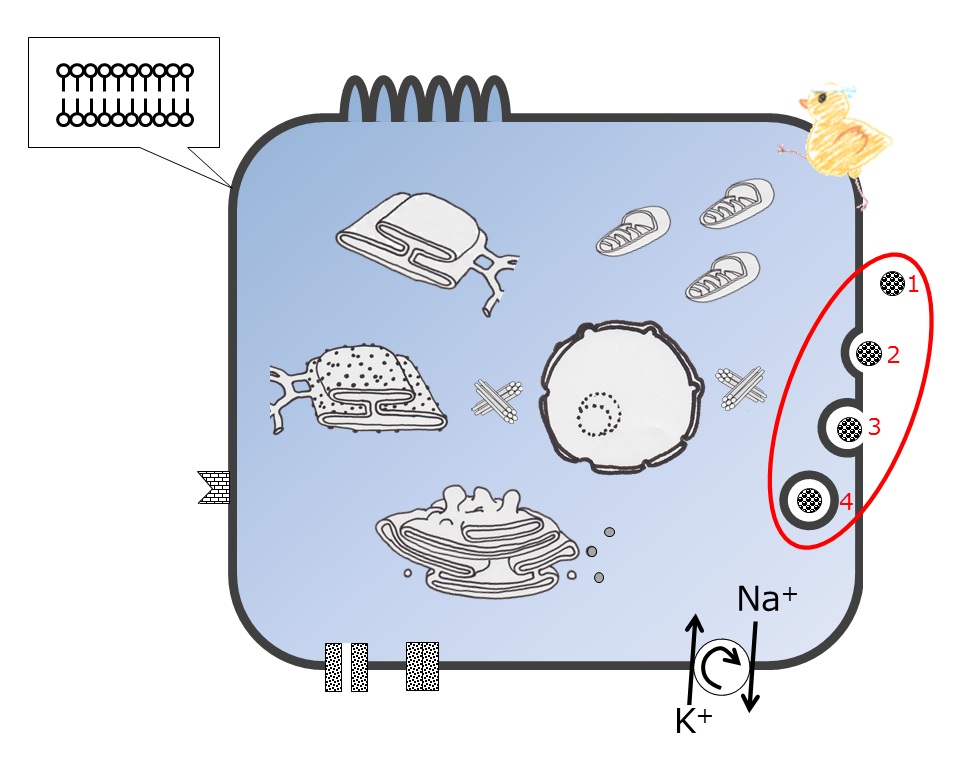 1
2
3
4
$Na^+$
$K^+$