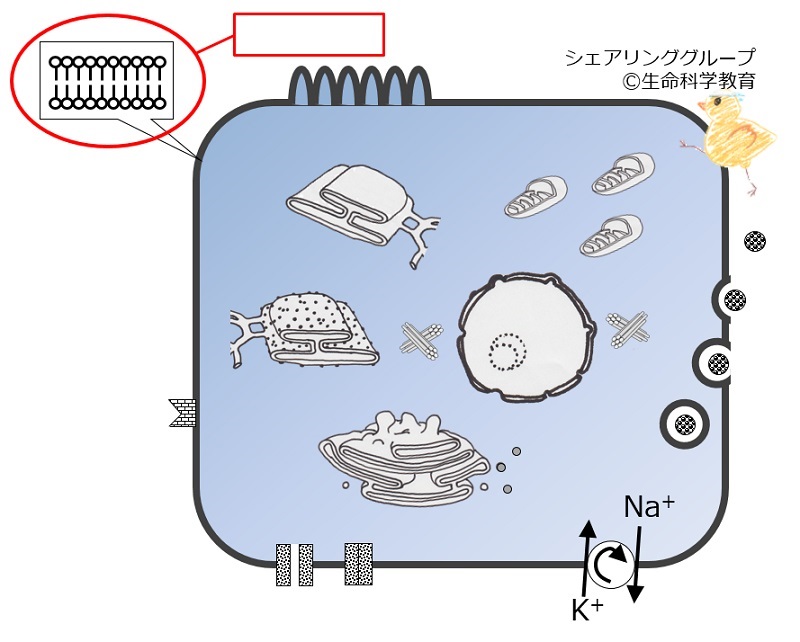 シェアリンググループ
©生命科学教育

$Na^+$

$K^+$