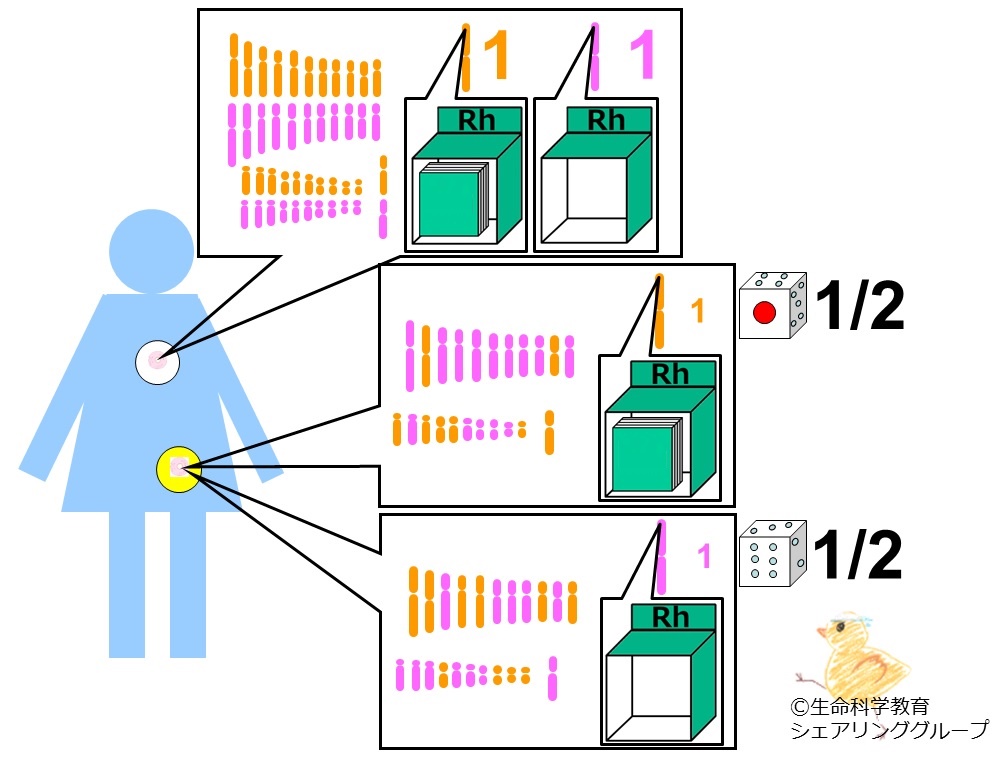 1

1

Rh

Rh

1

Rh

1/2

1

Rh

1/2

©生命科学教育
シェアリンググループ