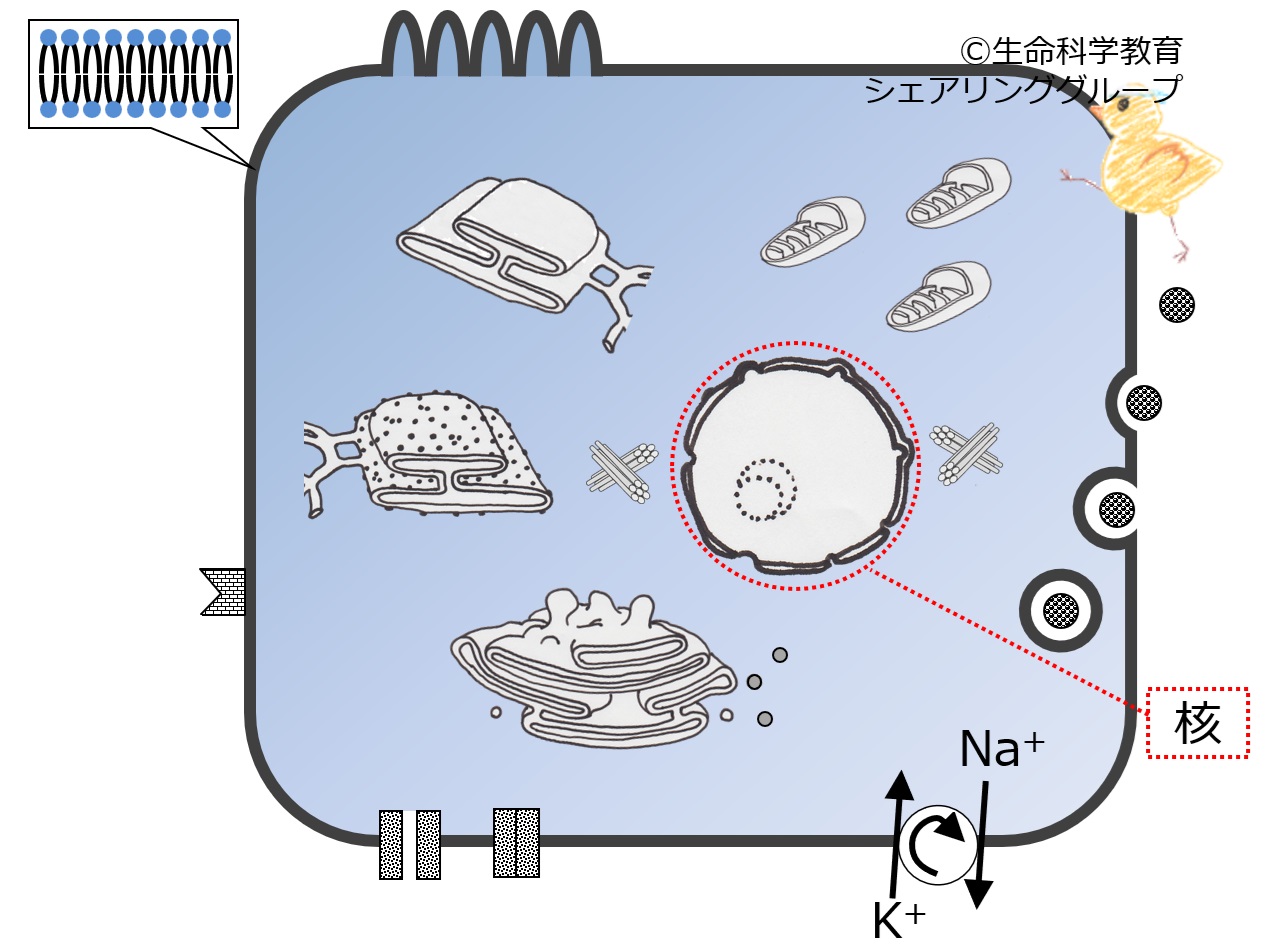 ©生命科学教育
シェアリンググループ

核

$Na^+$

$K^+$