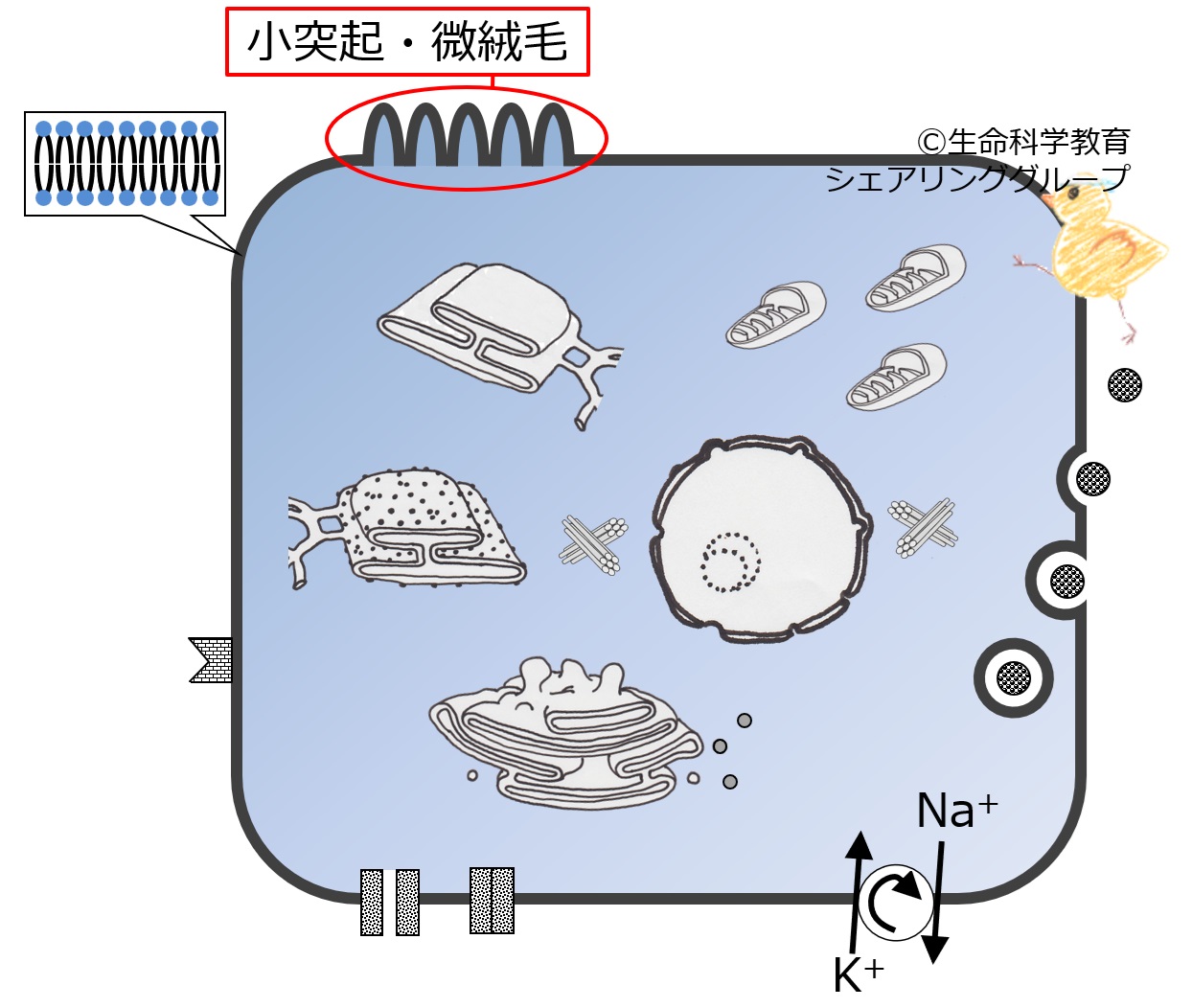 小突起・微絨毛

©生命科学教育
シェアリンググループ

$Na^+$

$K^+$