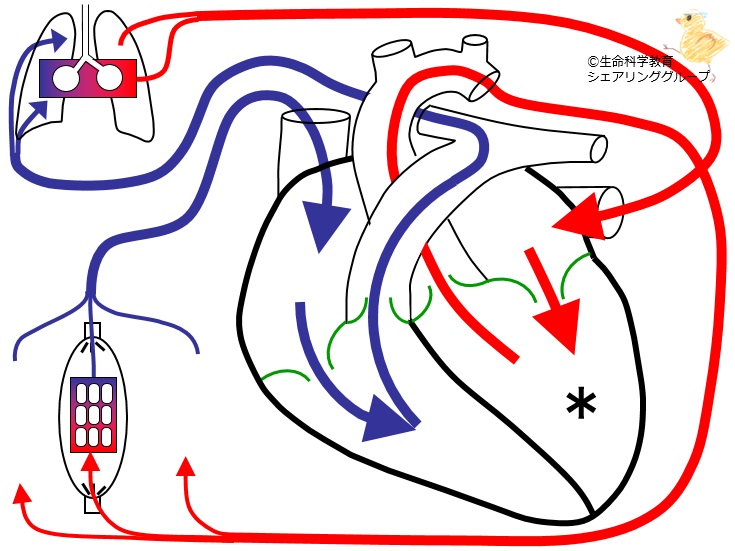 ©生命科学教育
シェアリンググループ

*